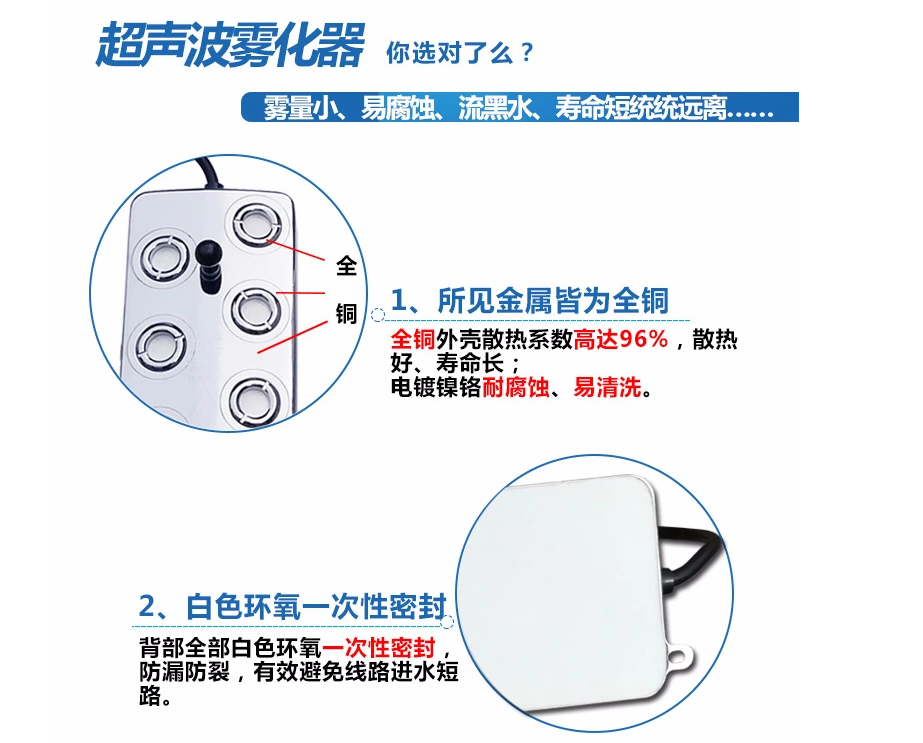 超声波雾化器 你选对了么？

雾量小、易腐蚀、流黑水、寿命短统统远离......

全

铜

1、所见金属皆为全铜

全铜外壳散热系数高达96%，散热好、寿命长；
电镀镍铬耐腐蚀、易清洗。

2、白色环氧一次性密封

背部全部白色环氧一次性密封，防漏防裂，有效避免线路进水短路。